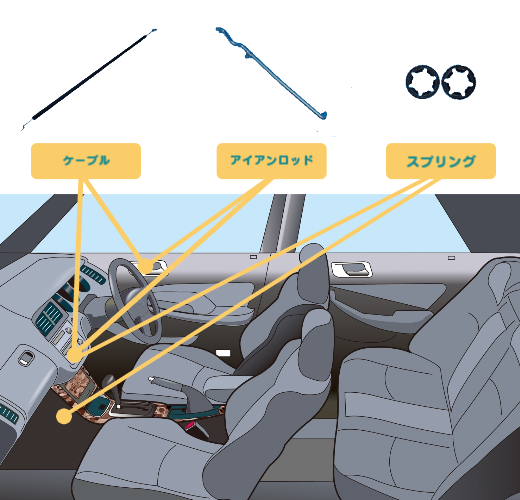 ケーブル

アイアンロッド

スプリング